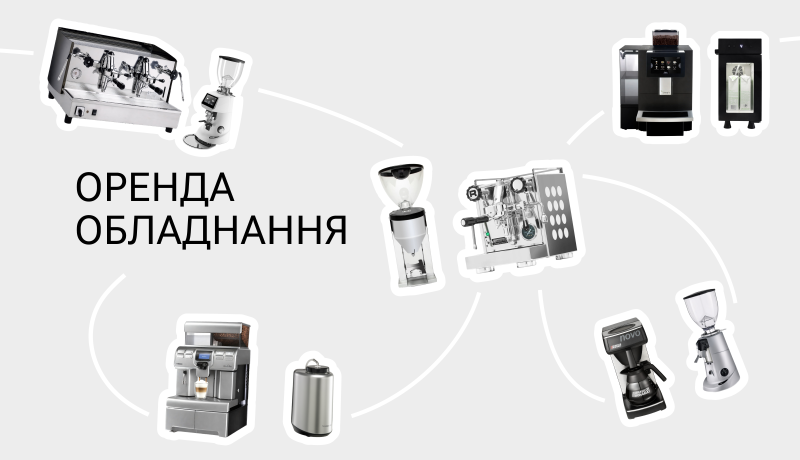 ОРЕНДА
ОБЛАДНАННЯ

novo